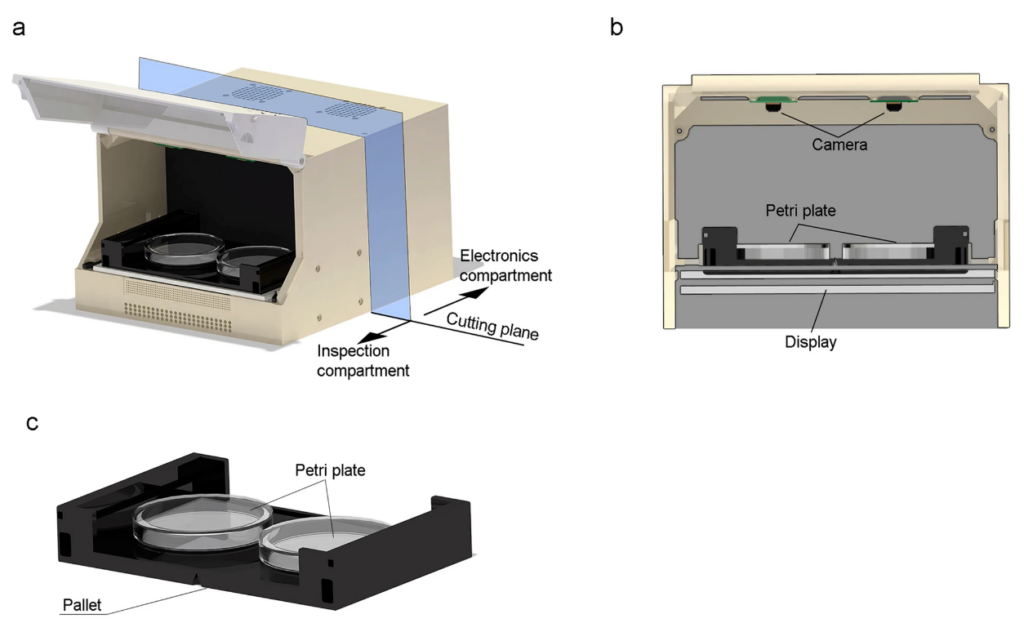 a

Electronics compartment

Cutting plane

Inspection compartment

b

Camera

Petri plate

Display

c

Petri plate

Pallet